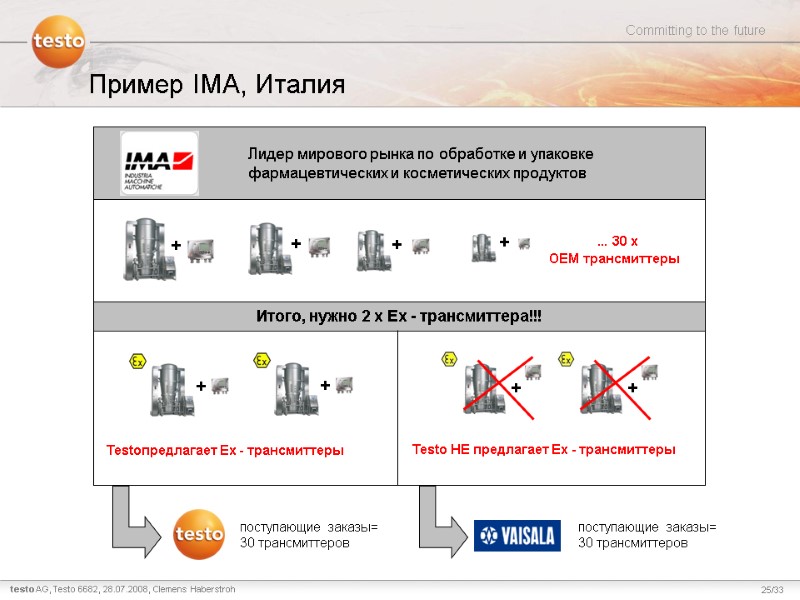 testo

Committing to the future

Пример IMA, Италия

IMA INDUSTRIA MACCHINE AUTOMATICHE

Лидер мирового рынка по обработке и упаковке фармацевтических и косметических продуктов

+ + + +

... 30 x OEM трансмиттеры

Итого, нужно 2 x Ex - трансмиттера!!!

Ex + Ex +

Testoпредлагает Ex - трансмиттеры

Ex + Ex +

Testo НЕ предлагает Ex - трансмиттеры

testo

поступающие заказы= 30 трансмиттеров

VAISALA

поступающие заказы= 30 трансмиттеров

testo AG, Testo 6682, 28.07.2008, Clemens Haberstroh

25/33